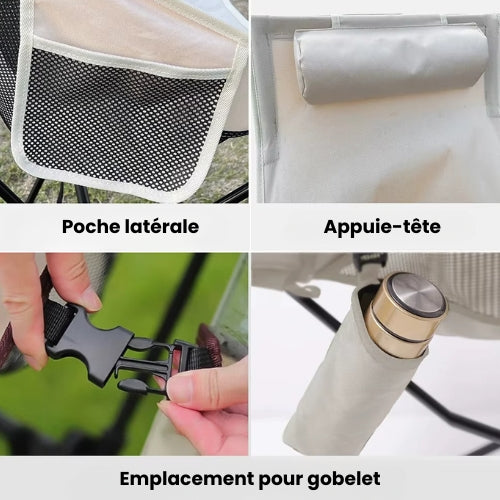 Poche latérale

Appuie-tête

Emplacement pour gobelet