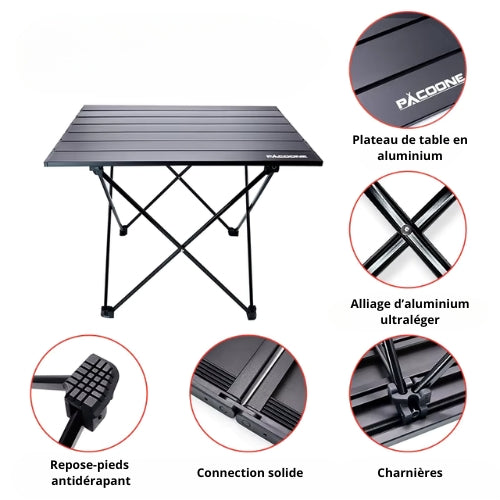 PACOONE

PACOONE

Plateau de table en aluminium

Alliage d'aluminium ultraléger

Repose-pieds antidérapant

Connection solide

Charnières