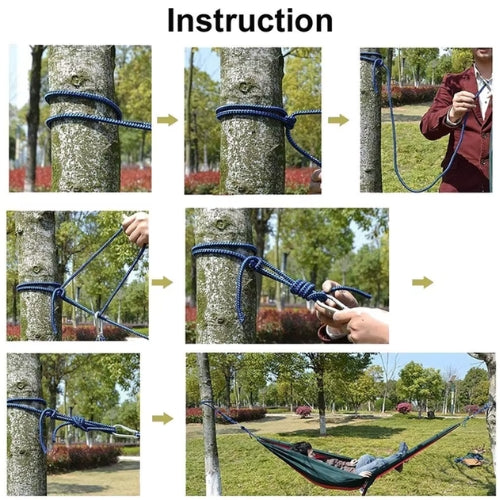 Instruction